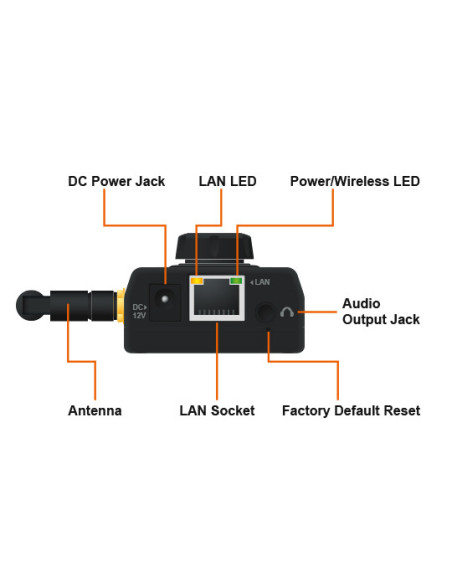 DC Power Jack

LAN LED

Power/Wireless LED

DC 12V

LAN

Audio Output Jack

Antenna

LAN Socket

Factory Default Reset